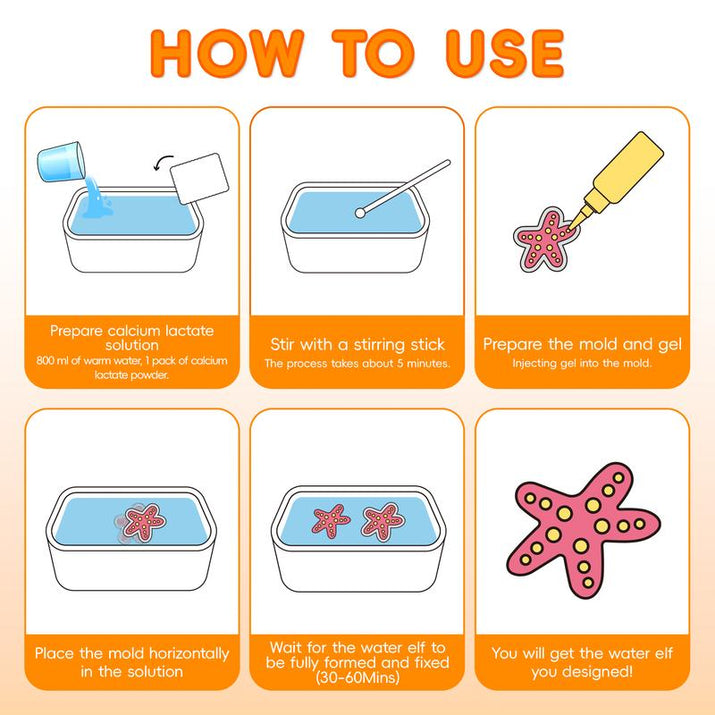 HOW TO USE

Prepare calcium lactate solution
800 ml of warm water, 1 pack of calcium lactate powder.

Stir with a stirring stick
The process takes about 5 minutes.

Prepare the mold and gel
Injecting gel into the mold.

Place the mold horizontally in the solution

Wait for the water elf to be fully formed and fixed (30-60Mins)

You will get the water elf you designed!